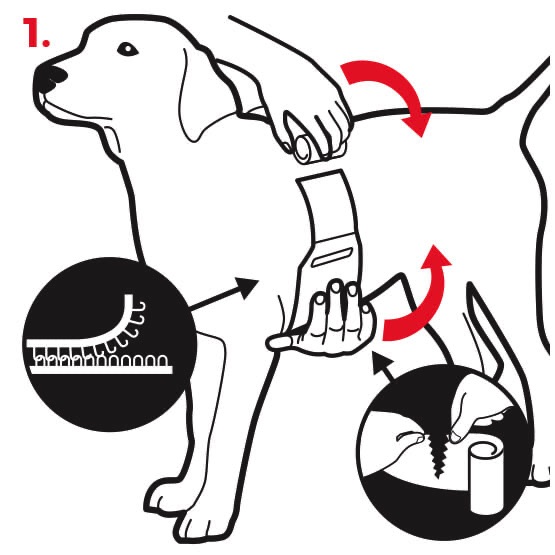 1.